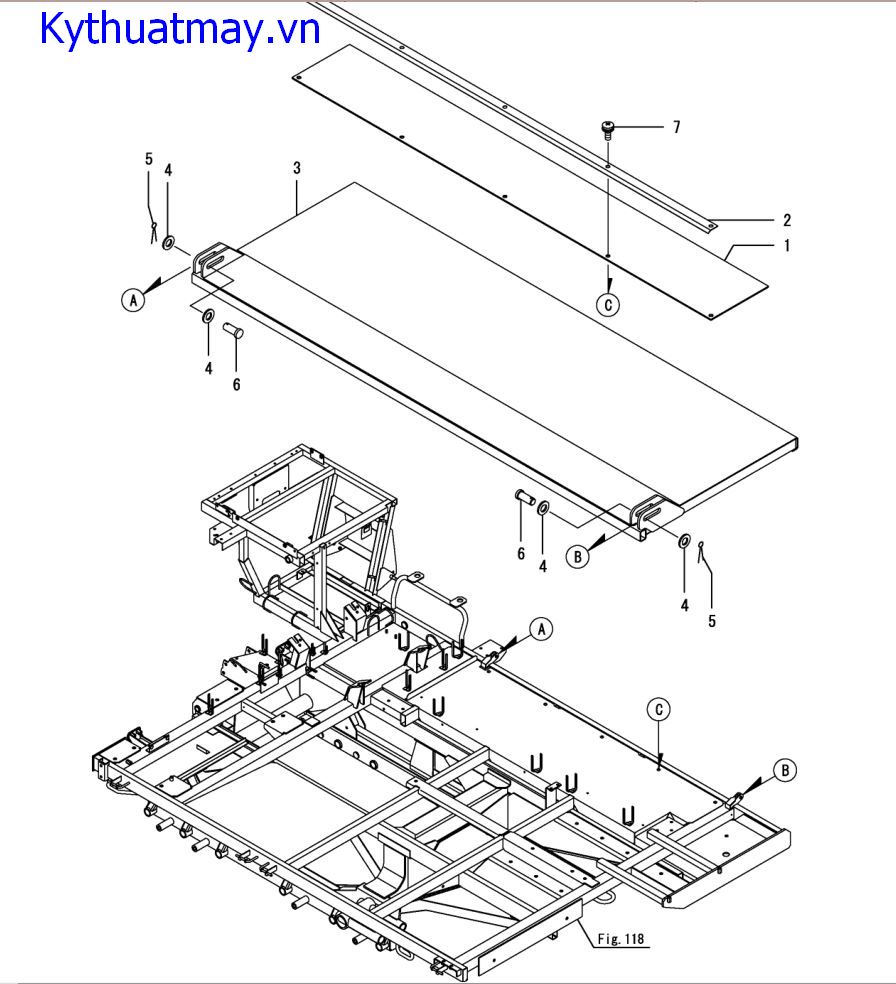 Kythuatmay.vn

7
5
4
3
2
1
A
C
4
6
6
4
B
4
5
A
C
B
Fig. 118